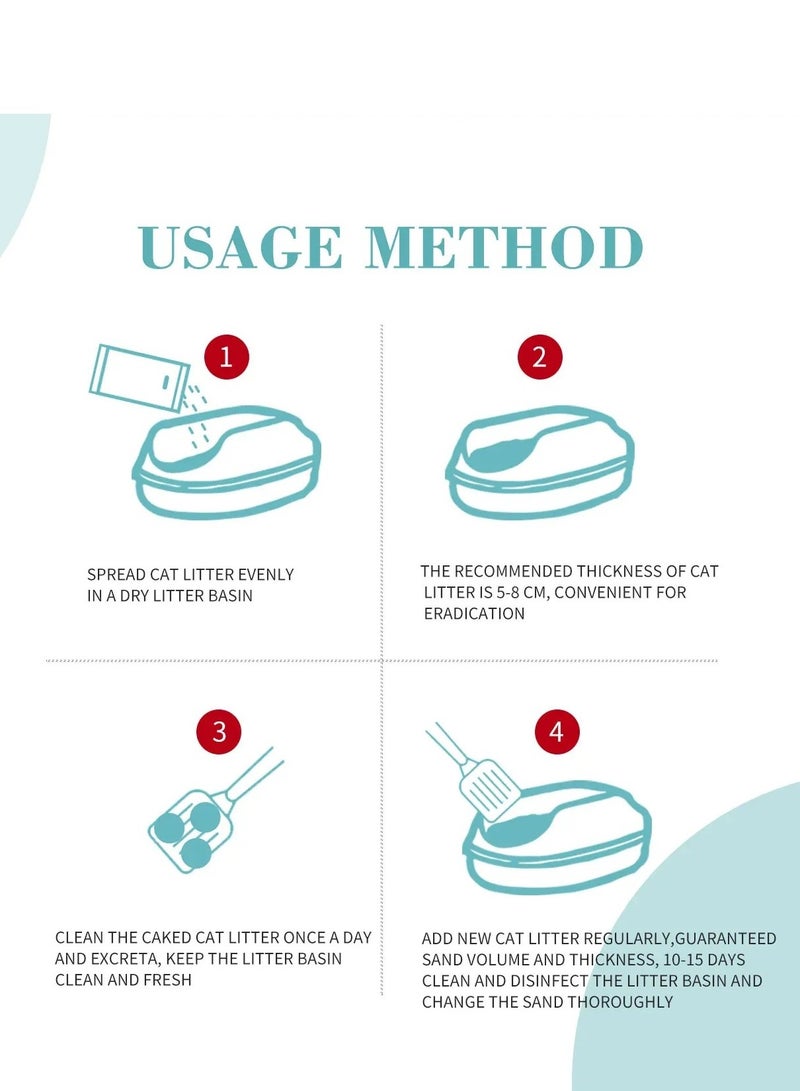 USAGE METHOD

1

SPREAD CAT LITTER EVENLY IN A DRY LITTER BASIN

2

THE RECOMMENDED THICKNESS OF CAT LITTER IS 5-8 CM, CONVENIENT FOR ERADICATION

3

CLEAN THE CAKED CAT LITTER ONCE A DAY AND EXCRETA, KEEP THE LITTER BASIN CLEAN AND FRESH

4

ADD NEW CAT LITTER REGULARLY,GUARANTEED SAND VOLUME AND THICKNESS, 10-15 DAYS CLEAN AND DISINFECT THE LITTER BASIN AND CHANGE THE SAND THOROUGHLY